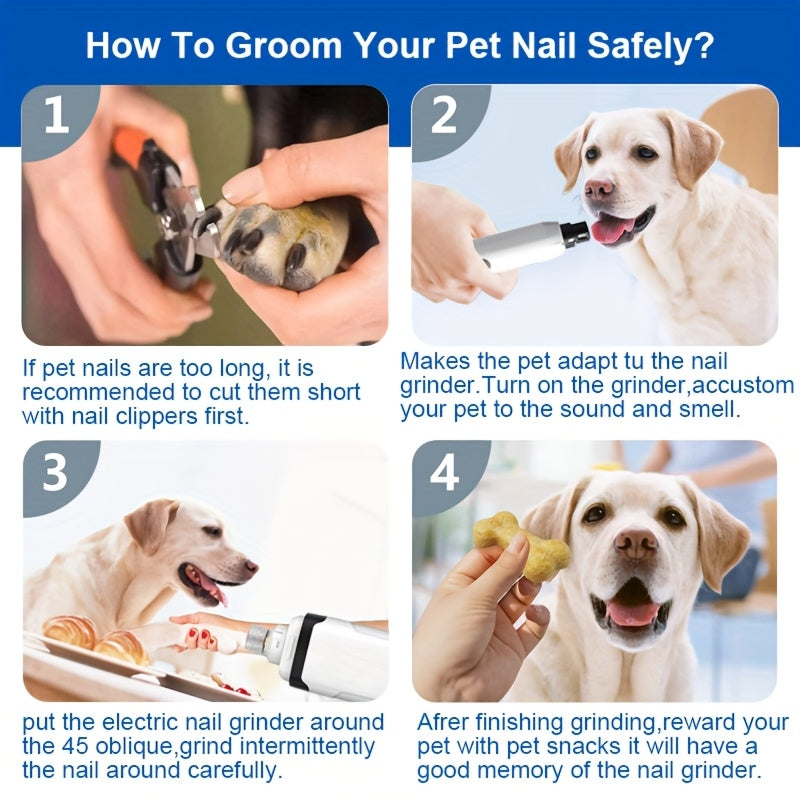 How To Groom Your Pet Nail Safely?

1

If pet nails are too long, it is recommended to cut them short with nail clippers first.

2

Makes the pet adapt tu the nail grinder.Turn on the grinder,accustom your pet to the sound and smell.

3

put the electric nail grinder around the 45 oblique,grind intermittently the nail around carefully.

4

Afrer finishing grinding,reward your pet with pet snacks it will have a good memory of the nail grinder.