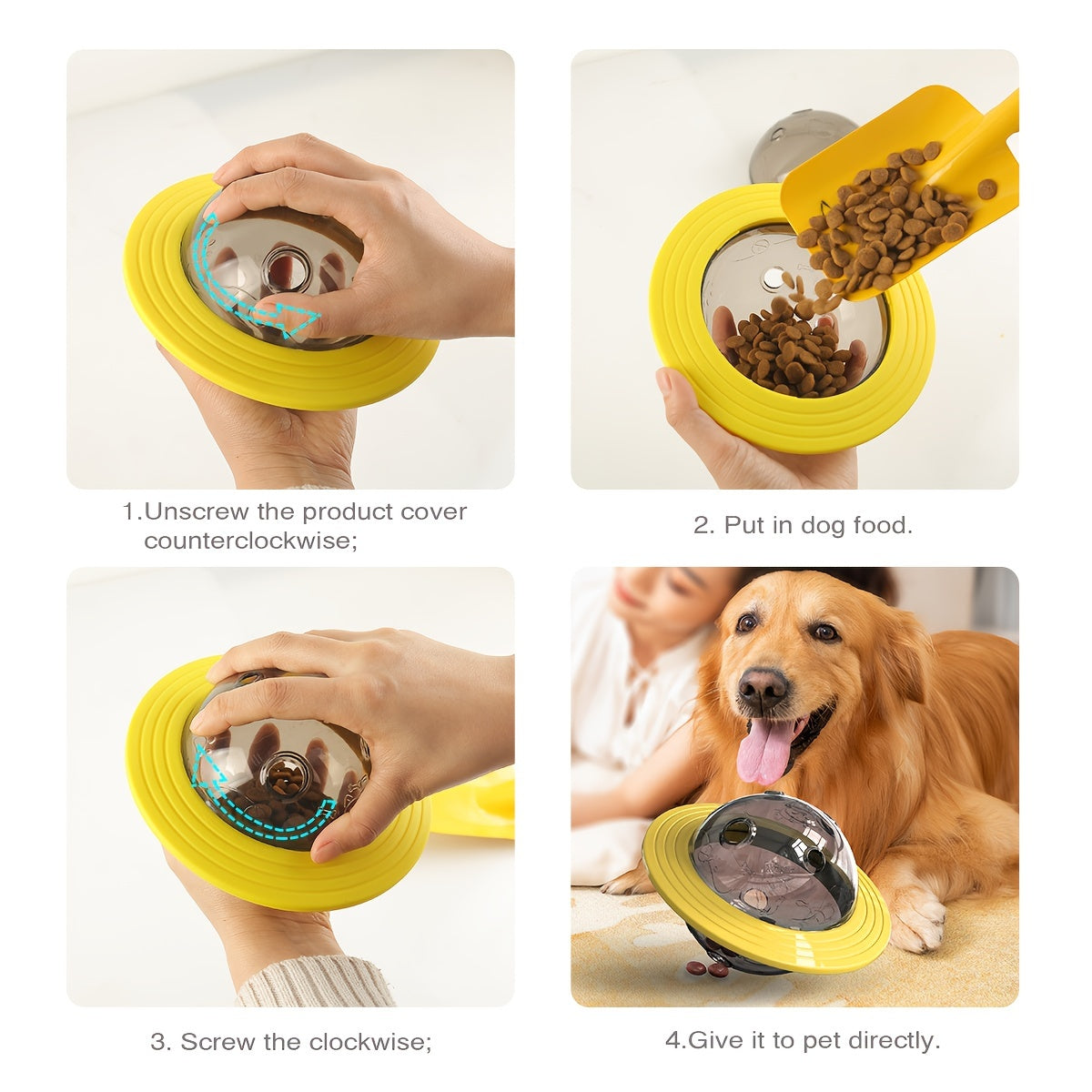 1.Unscrew the product cover counterclockwise;

2. Put in dog food.

3. Screw the clockwise;

4.Give it to pet directly.