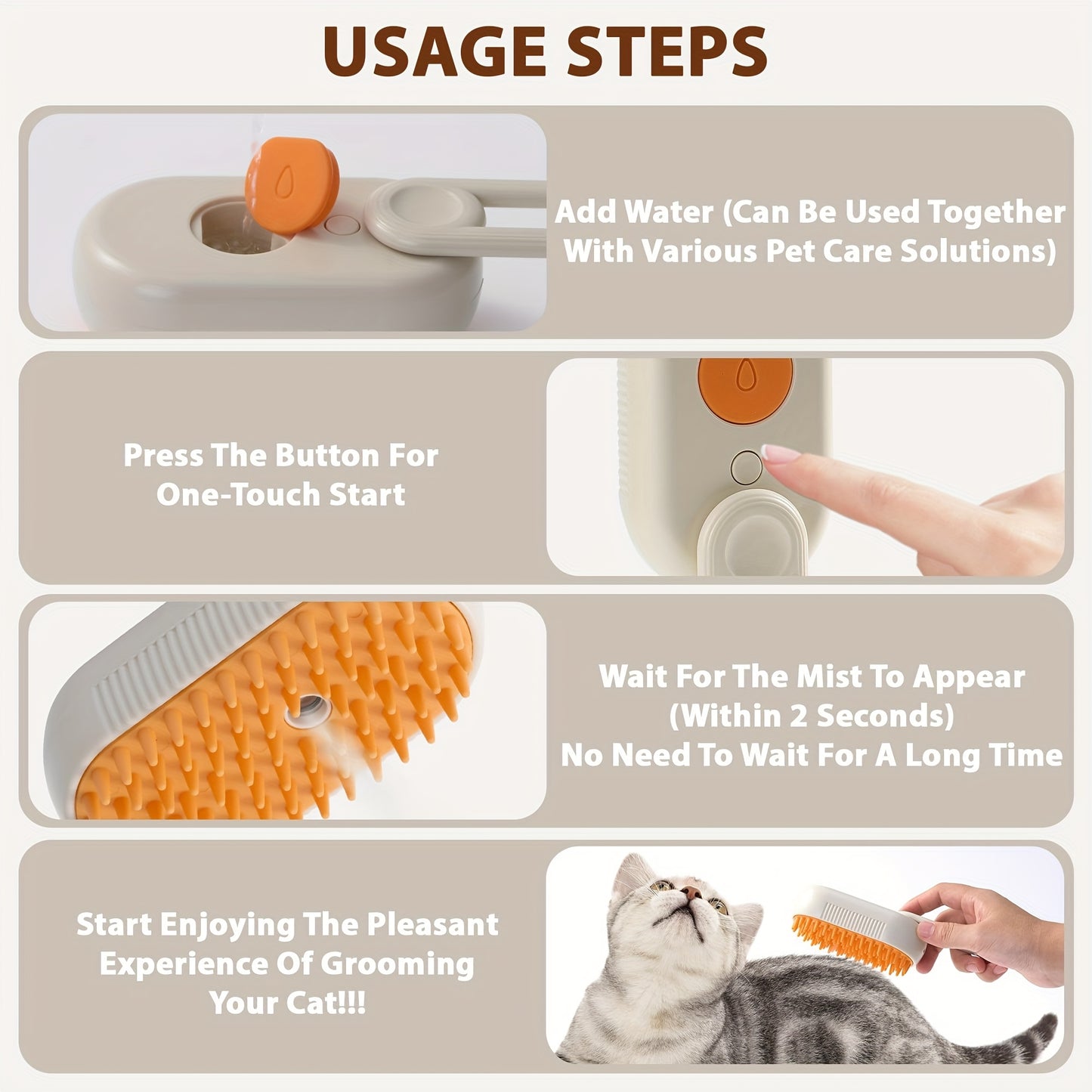 USAGE STEPS

Add Water (Can Be Used Together With Various Pet Care Solutions)

Press The Button For One-Touch Start

Wait For The Mist To Appear (Within 2 Seconds)
No Need To Wait For A Long Time

Start Enjoying The Pleasant Experience Of Grooming Your Cat!!!