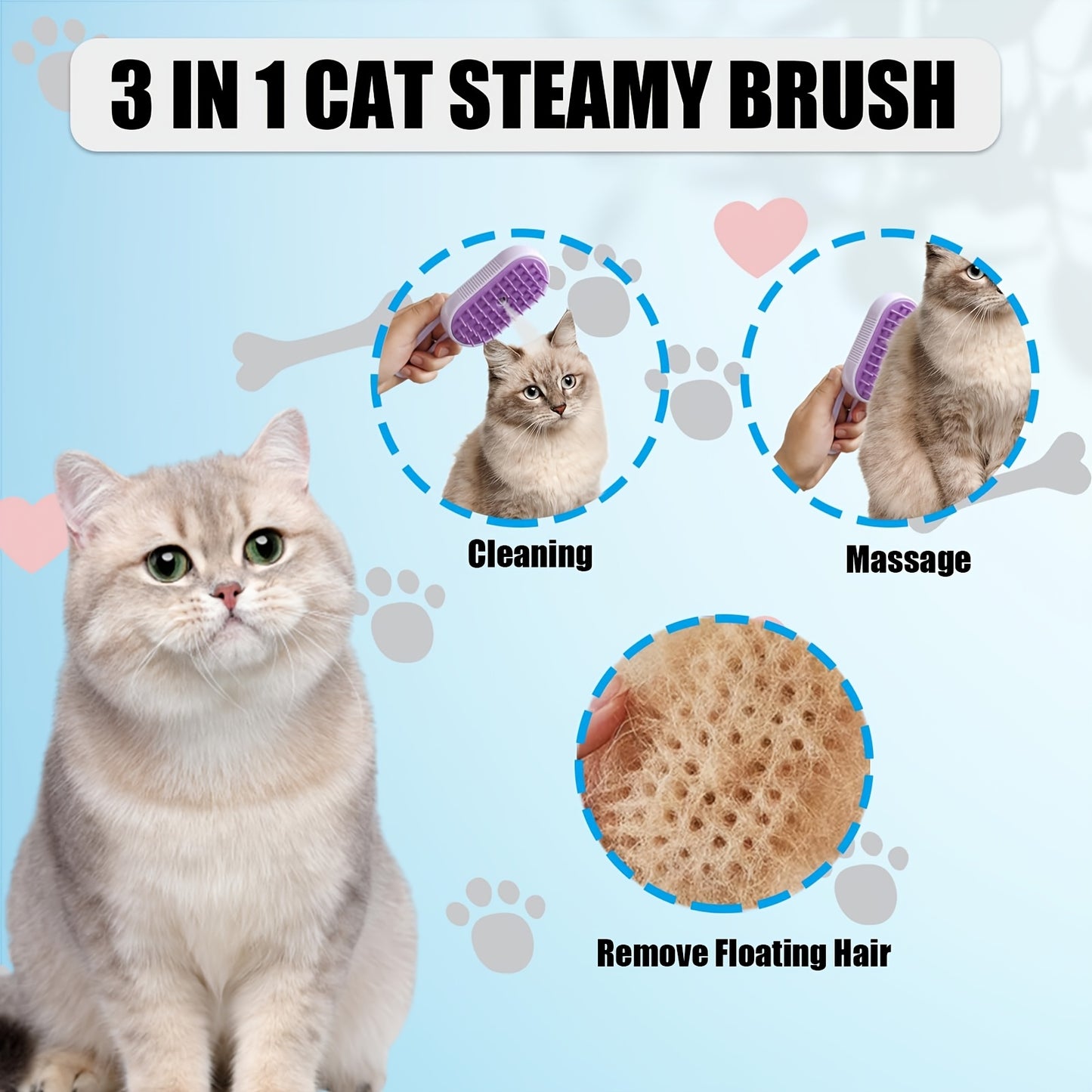 3 IN 1 CAT STEAMY BRUSH

Cleaning

Massage

Remove Floating Hair