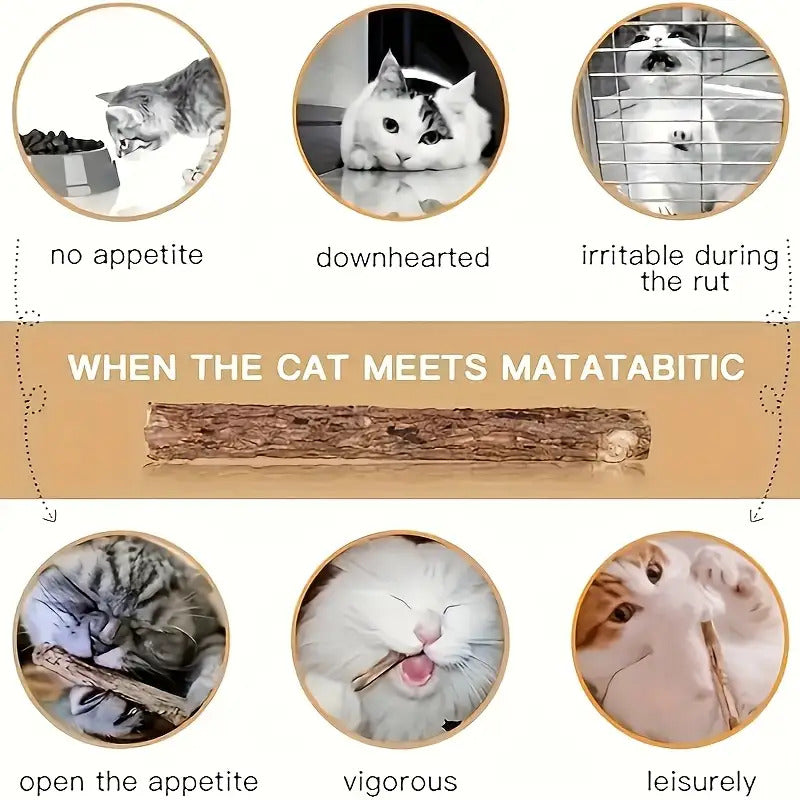 no appetite

downhearted

irritable during the rut

WHEN THE CAT MEETS MATATABITIC

open the appetite

vigorous

leisurely