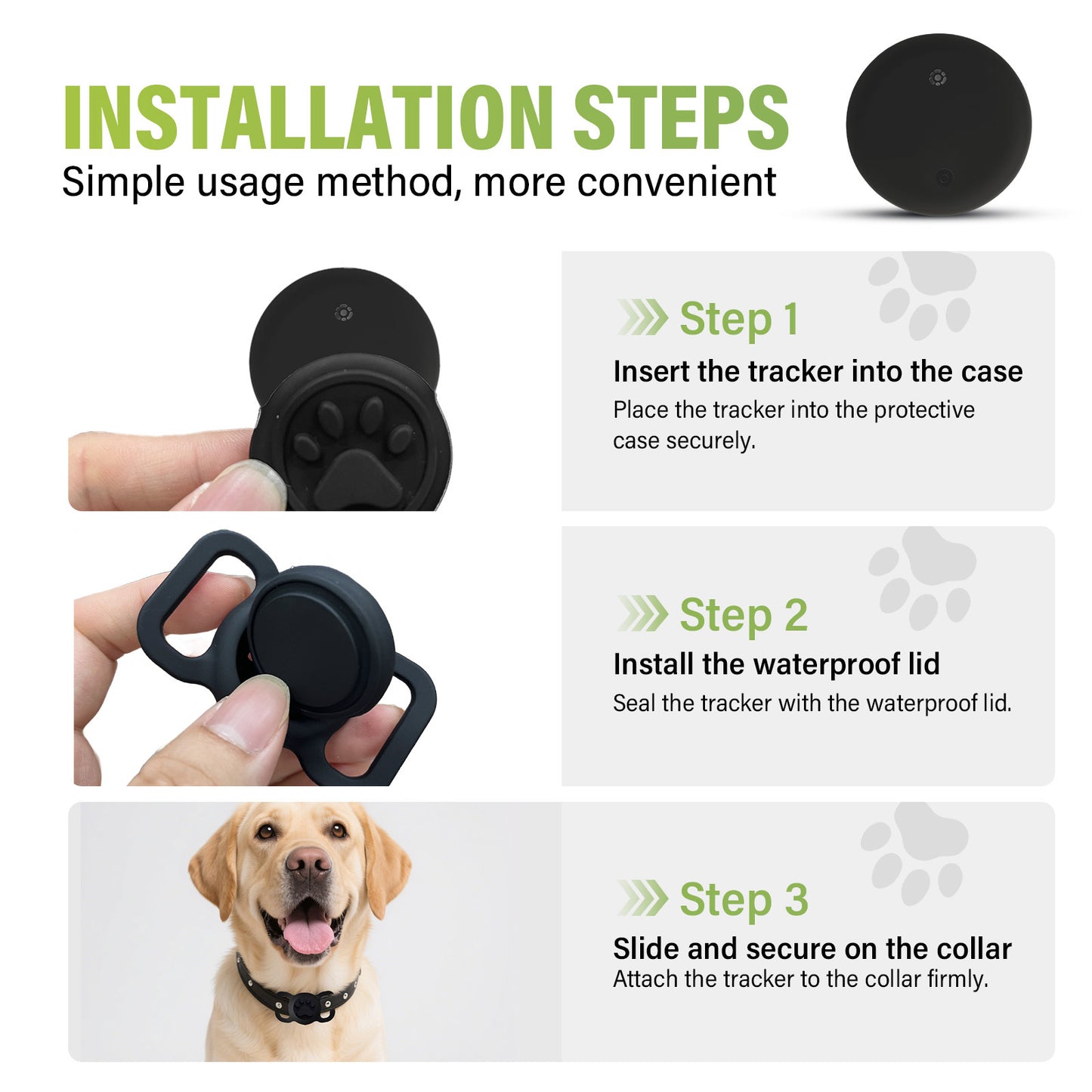 INSTALLATION STEPS
Simple usage method, more convenient

Step 1
Insert the tracker into the case
Place the tracker into the protective case securely.

Step 2
Install the waterproof lid
Seal the tracker with the waterproof lid.

Step 3
Slide and secure on the collar
Attach the tracker to the collar firmly.