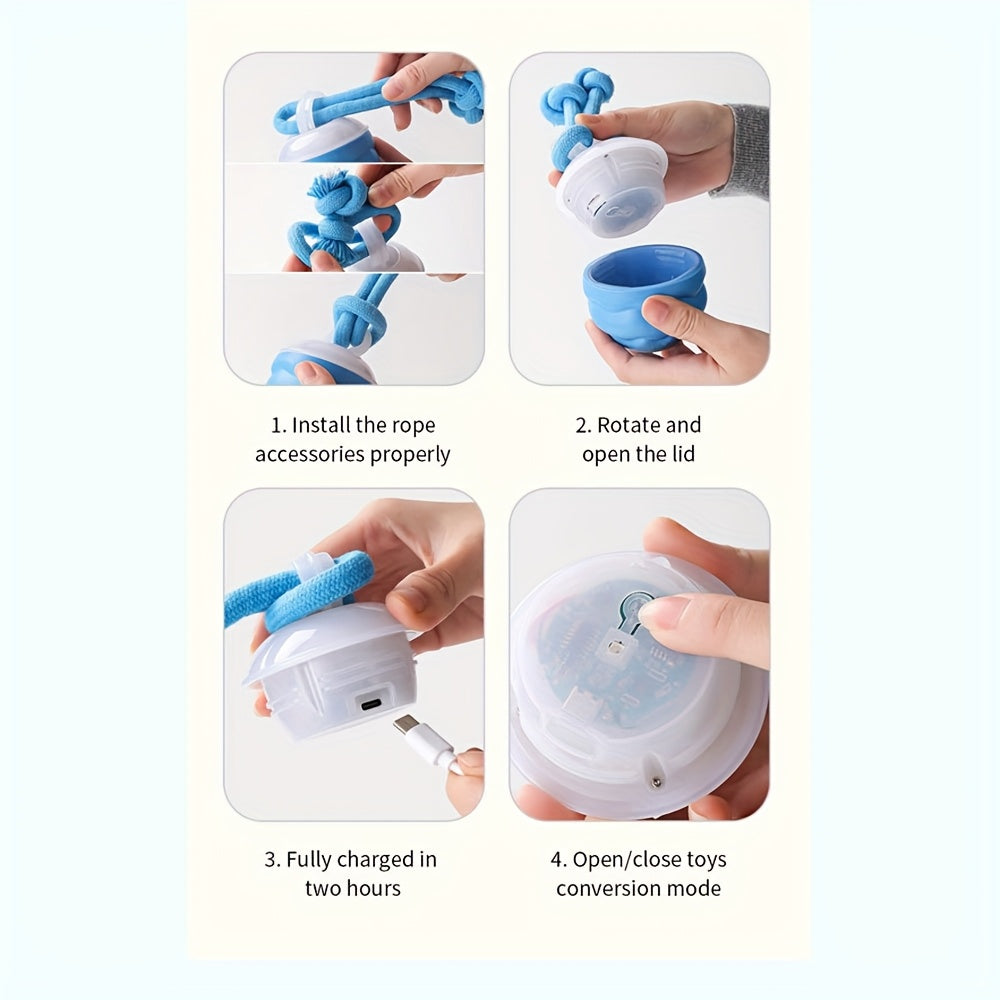 1. Install the rope accessories properly

2. Rotate and open the lid

3. Fully charged in two hours

4. Open/close toys conversion mode