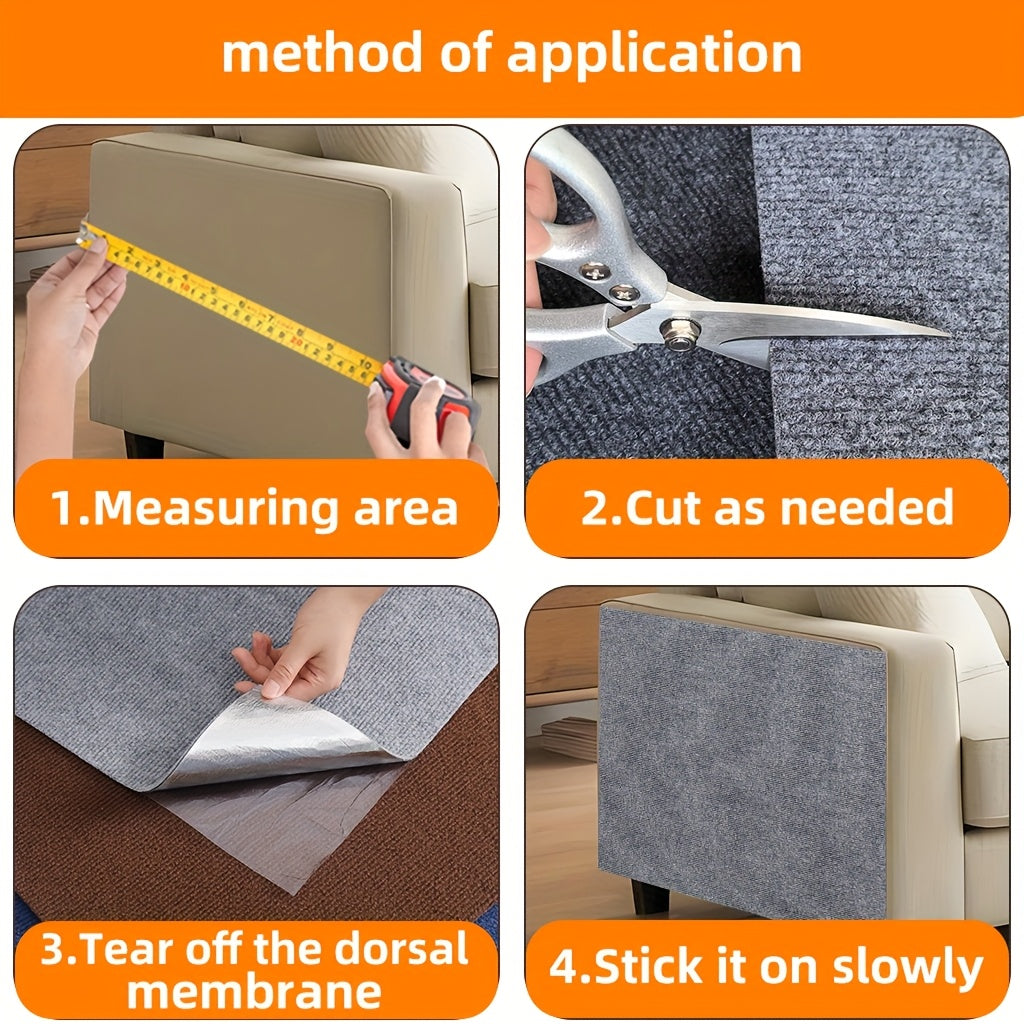 method of application

1.Measuring area

2.Cut as needed

3.Tear off the dorsal membrane

4.Stick it on slowly