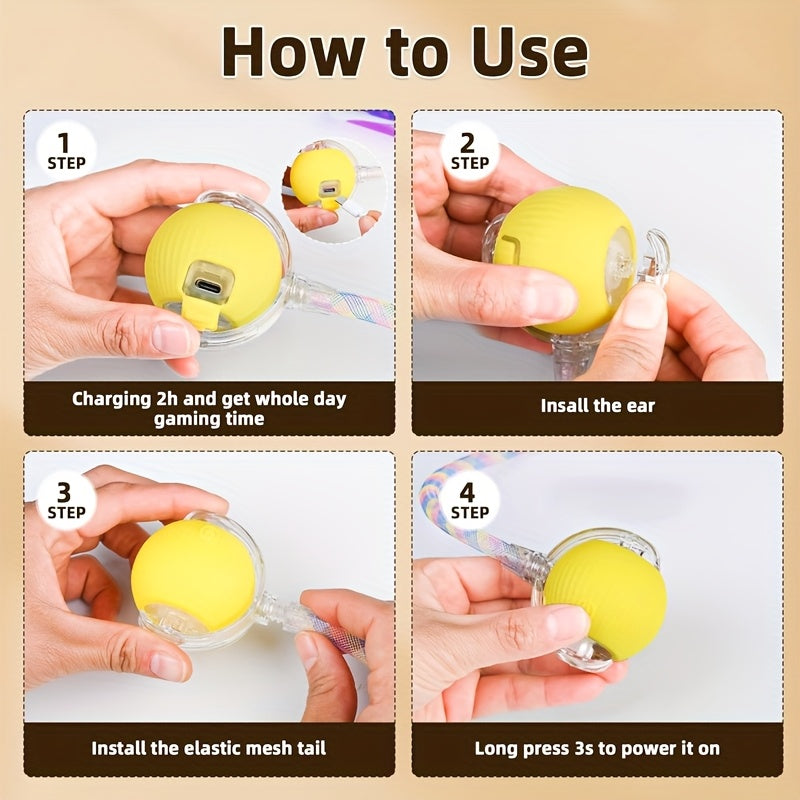 How to Use

1 STEP

Charging 2h and get whole day gaming time

2 STEP

Insall the ear

3 STEP

Install the elastic mesh tail

4 STEP

Long press 3s to power it on