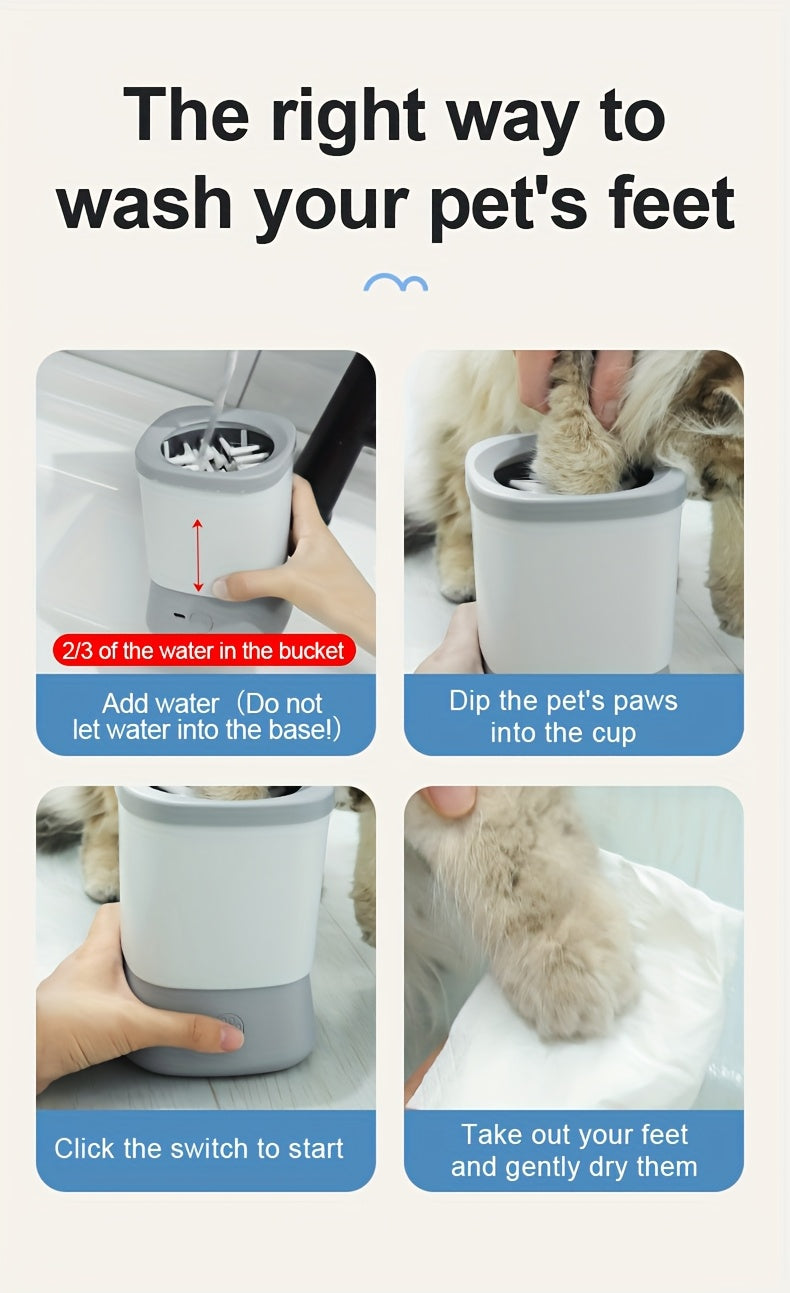 The right way to wash your pet's feet

2/3 of the water in the bucket

Add water（Do not let water into the base!）

Dip the pet's paws into the cup

Click the switch to start

Take out your feet and gently dry them