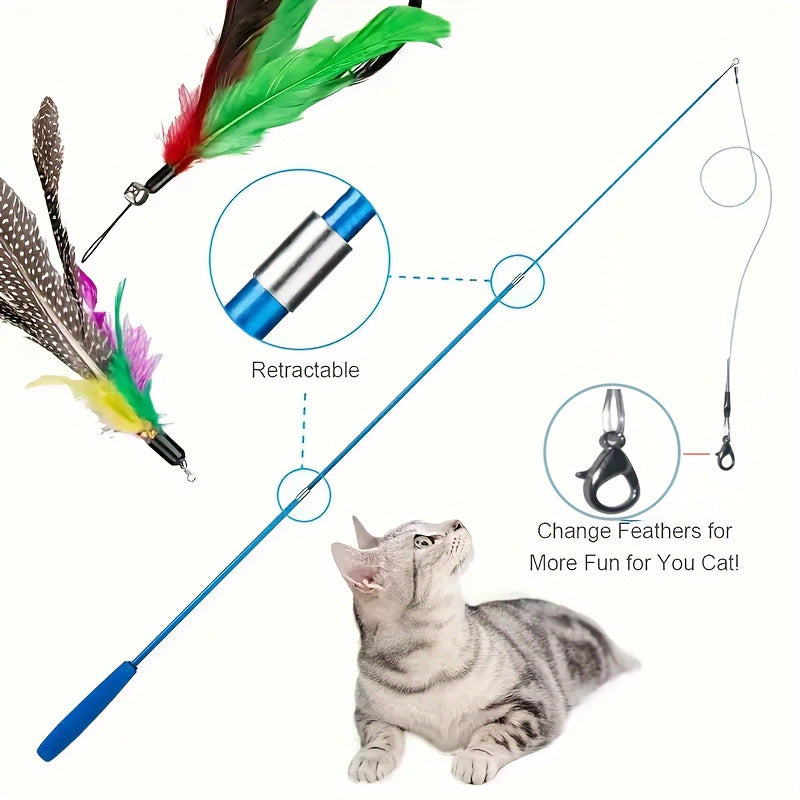 Retractable

Change Feathers for More Fun for You Cat!