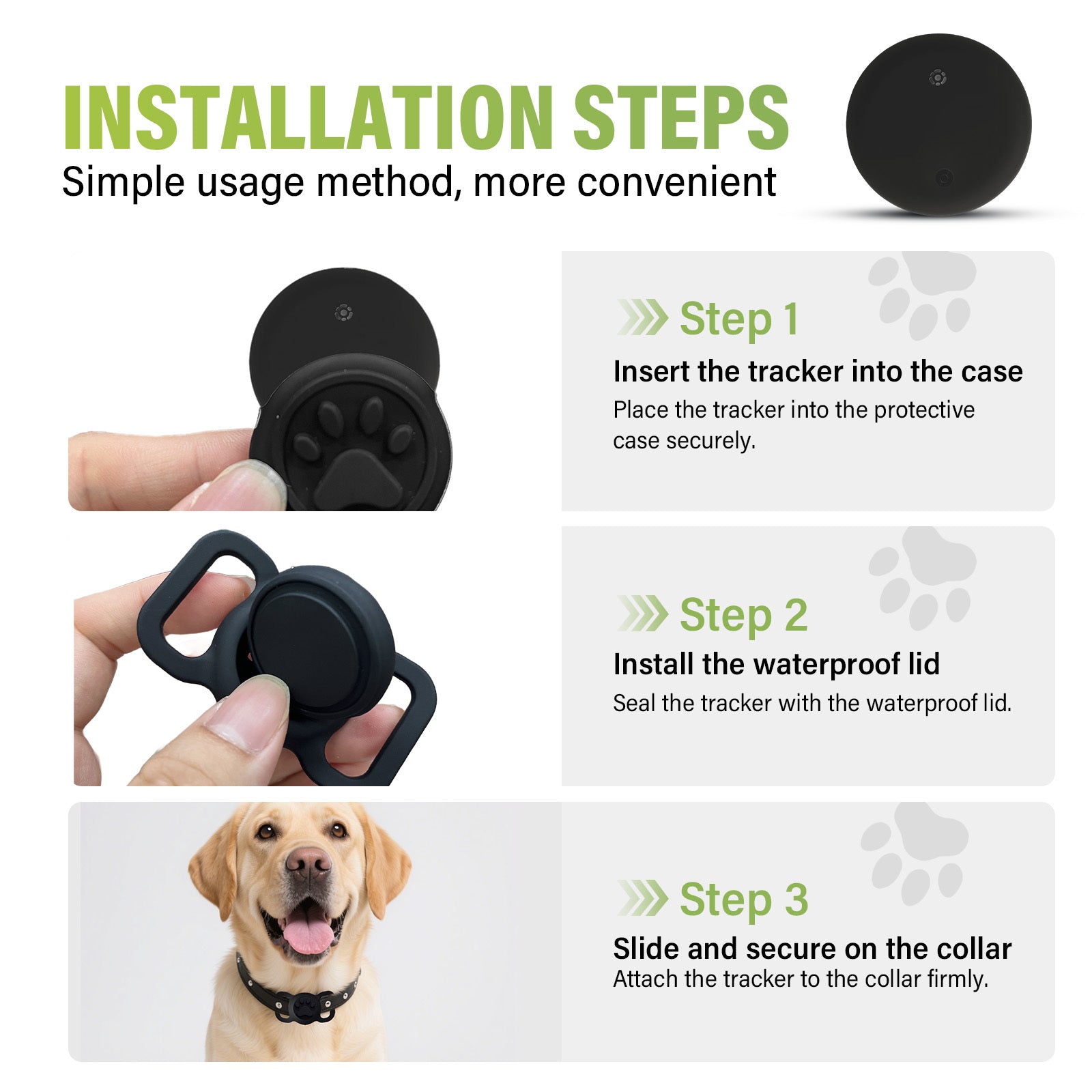 INSTALLATION STEPS
Simple usage method, more convenient

Step 1
Insert the tracker into the case
Place the tracker into the protective case securely.

Step 2
Install the waterproof lid
Seal the tracker with the waterproof lid.

Step 3
Slide and secure on the collar
Attach the tracker to the collar firmly.