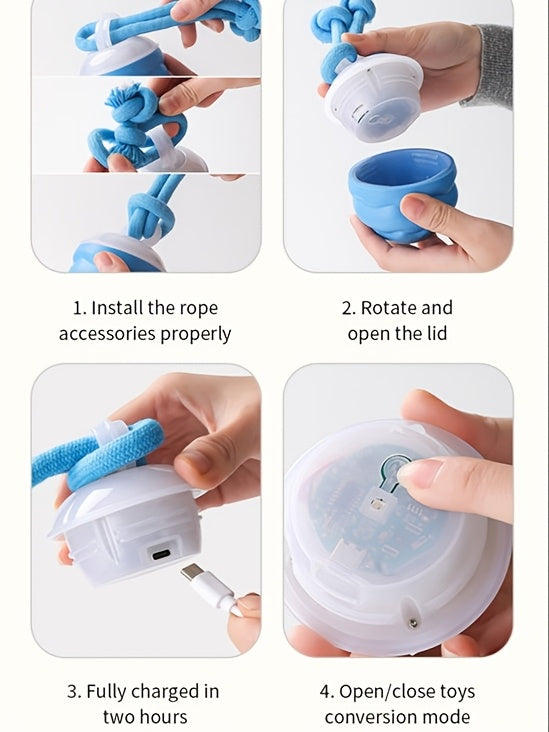 1. Install the rope accessories properly

2. Rotate and open the lid

3. Fully charged in two hours

4. Open/close toys conversion mode