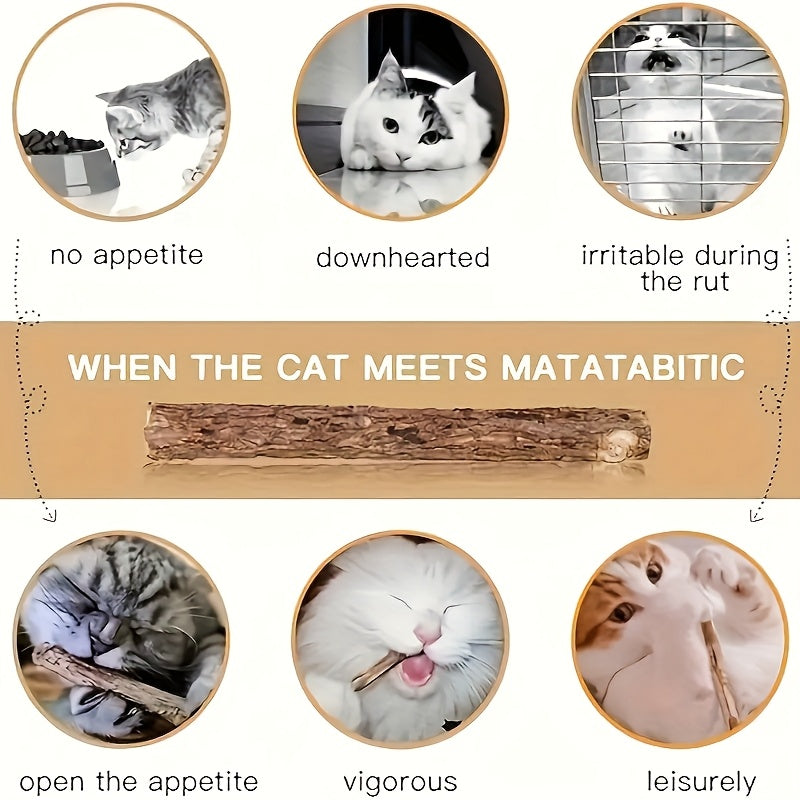 no appetite

downhearted

irritable during the rut

WHEN THE CAT MEETS MATATABITIC

open the appetite

vigorous

leisurely